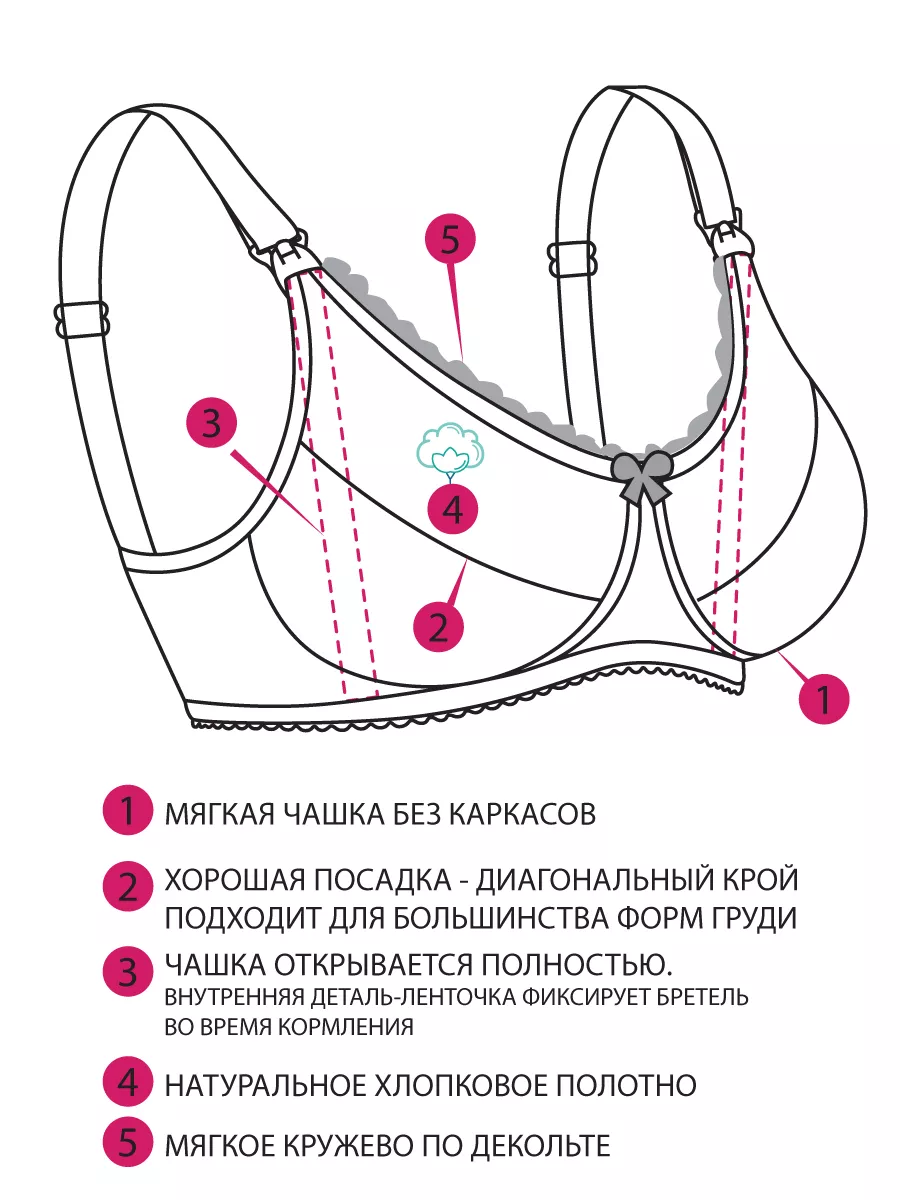 5

3

4

2

1

1 МЯГКАЯ ЧАШКА БЕЗ КАРКАСОВ

2 ХОРОШАЯ ПОСАДКА - ДИАГОНАЛЬНЫЙ КРОЙ ПОДХОДИТ ДЛЯ БОЛЬШИНСТВА ФОРМ ГРУДИ

3 ЧАШКА ОТКРЫВАЕТСЯ ПОЛНОСТЬЮ. ВНУТРЕННЯЯ ДЕТАЛЬ-ЛЕНТОЧКА ФИКСИРУЕТ БРЕТЕЛЬ ВО ВРЕМЯ КОРМЛЕНИЯ

4 НАТУРАЛЬНОЕ ХЛОПКОВОЕ ПОЛОТНО

5 МЯГКОЕ КРУЖЕВО ПО ДЕКОЛЬТЕ