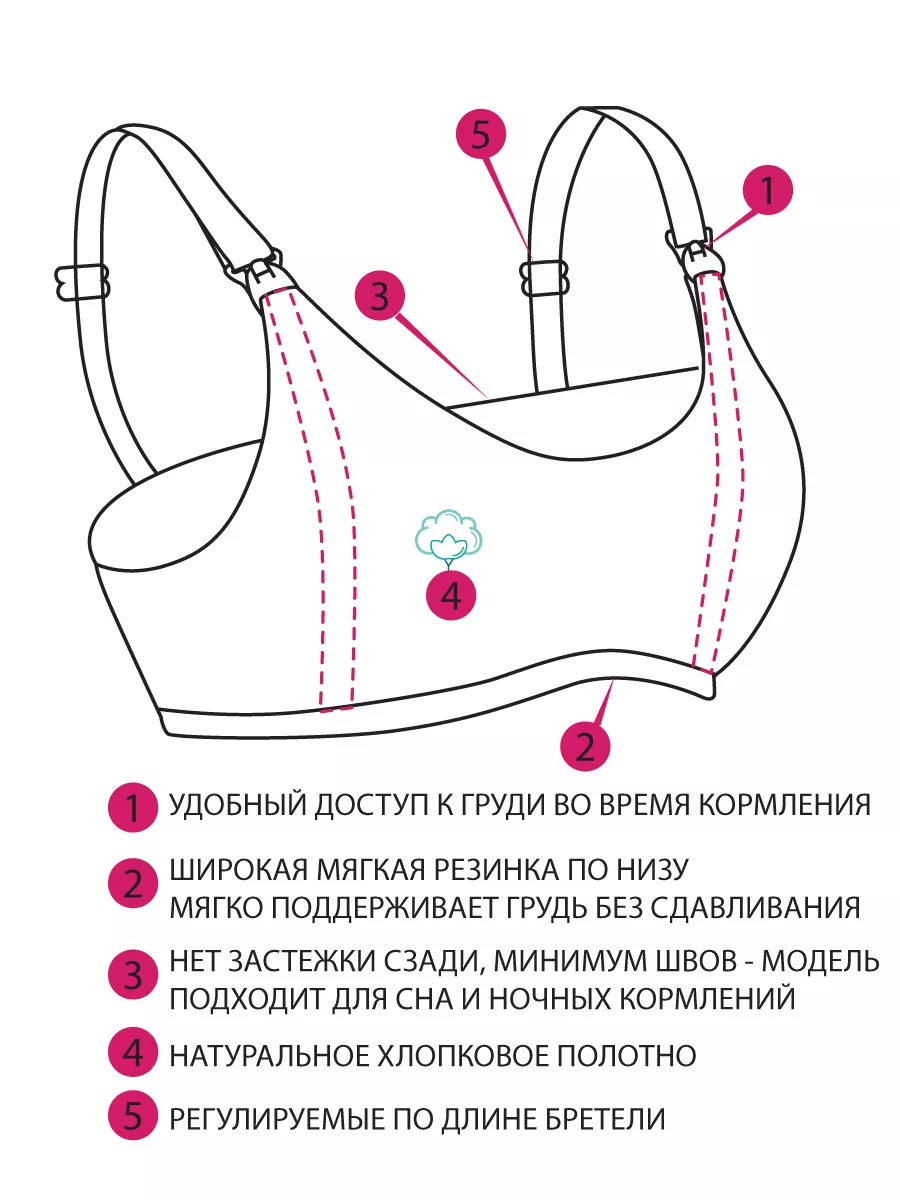 5
1
3
4
2

1 УДОБНЫЙ ДОСТУП К ГРУДИ ВО ВРЕМЯ КОРМЛЕНИЯ

2 ШИРОКАЯ МЯГКАЯ РЕЗИНКА ПО НИЗУ МЯГКО ПОДДЕРЖИВАЕТ ГРУДЬ БЕЗ СДАВЛИВАНИЯ

3 НЕТ ЗАСТЕЖКИ СЗАДИ, МИНИМУМ ШВОВ - МОДЕЛЬ ПОДХОДИТ ДЛЯ СНА И НОЧНЫХ КОРМЛЕНИЙ

4 НАТУРАЛЬНОЕ ХЛОПКОВОЕ ПОЛОТНО

5 РЕГУЛИРУЕМЫЕ ПО ДЛИНЕ БРЕТЕЛИ