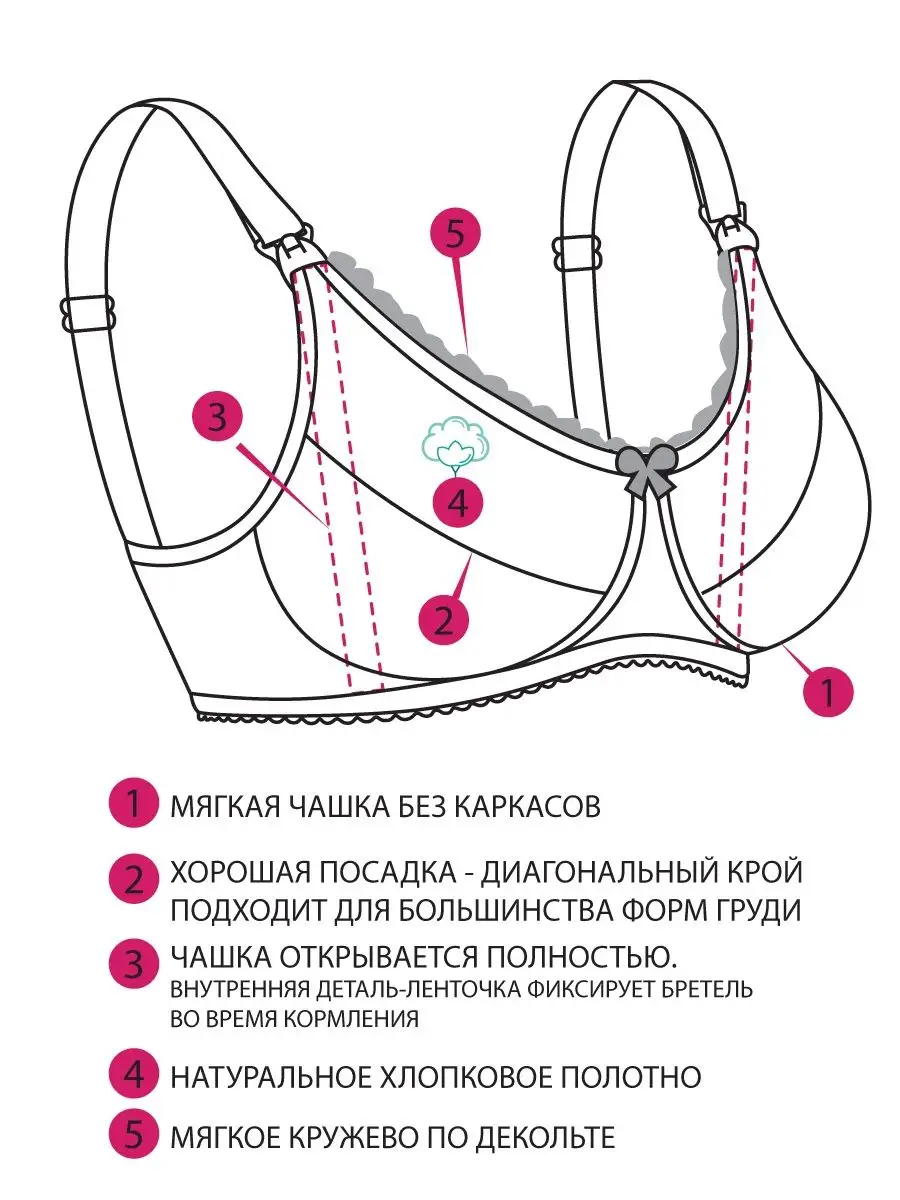 5

3

4

2

1

1 МЯГКАЯ ЧАШКА БЕЗ КАРКАСОВ

2 ХОРОШАЯ ПОСАДКА - ДИАГОНАЛЬНЫЙ КРОЙ ПОДХОДИТ ДЛЯ БОЛЬШИНСТВА ФОРМ ГРУДИ

3 ЧАШКА ОТКРЫВАЕТСЯ ПОЛНОСТЬЮ. ВНУТРЕННЯЯ ДЕТАЛЬ-ЛЕНТОЧКА ФИКСИРУЕТ БРЕТЕЛЬ ВО ВРЕМЯ КОРМЛЕНИЯ

4 НАТУРАЛЬНОЕ ХЛОПКОВОЕ ПОЛОТНО

5 МЯГКОЕ КРУЖЕВО ПО ДЕКОЛЬТЕ